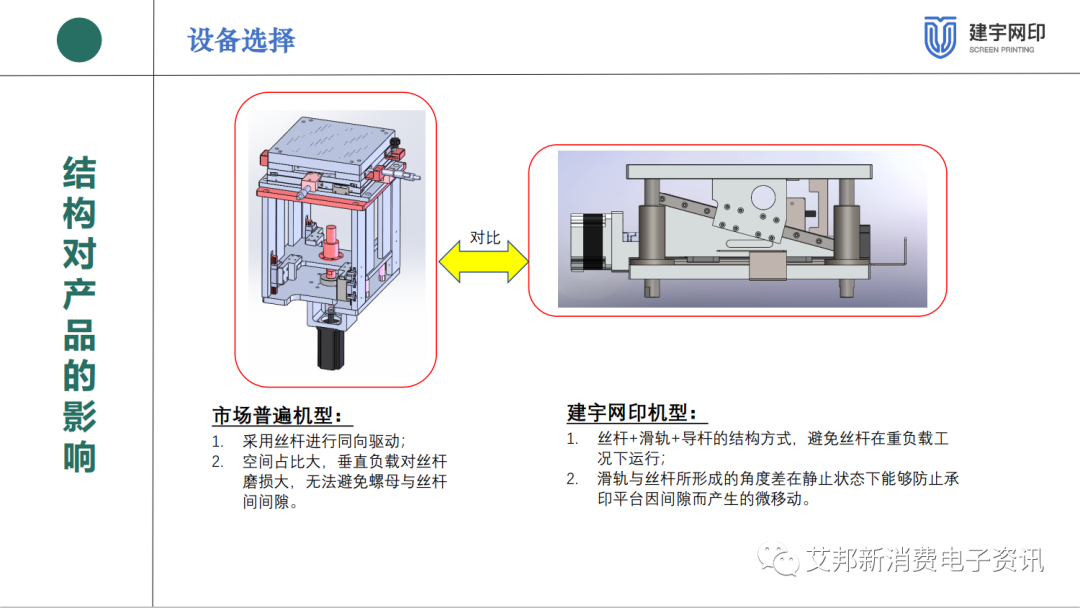 设备选择

建宇网印
SCREEN PRINTING

结构对产品的影响

对比

市场普遍机型：
1. 采用丝杆进行同向驱动；
2. 空间占比大，垂直负载对丝杆磨损大，无法避免螺母与丝杆间间隙。

建宇网印机型：
1. 丝杆+滑轨+导杆的结构方式，避免丝杆在重负载工况下运行；
2. 滑轨与丝杆所形成的角度差在静止状态下能够防止承印平台因间隙而产生的微移动。

艾邦新消费电子资讯